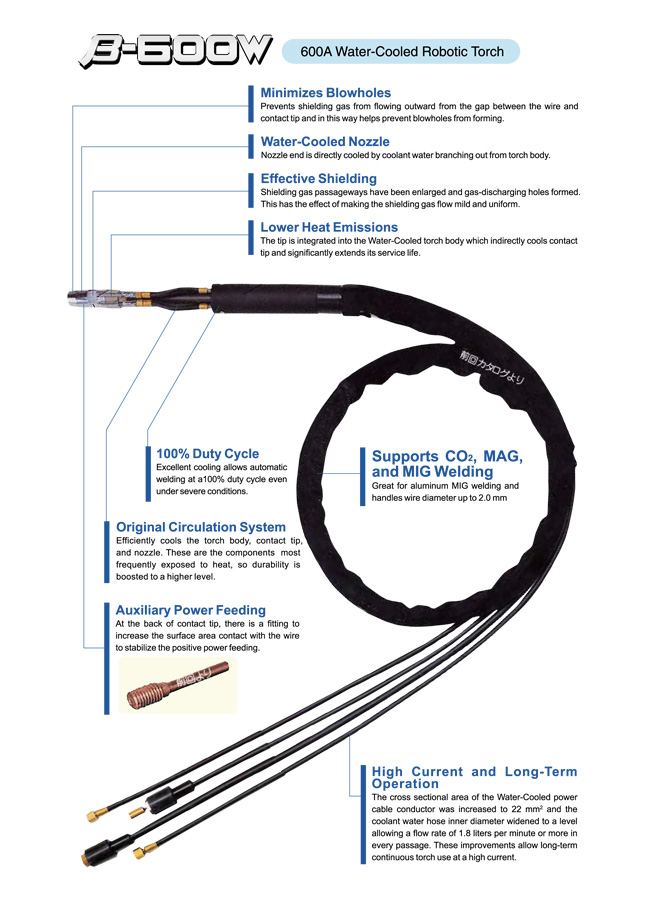 B-600W

600A Water-Cooled Robotic Torch

Minimizes Blowholes
Prevents shielding gas from flowing outward from the gap between the wire and contact tip and in this way helps prevent blowholes from forming.

Water-Cooled Nozzle
Nozzle end is directly cooled by coolant water branching out from torch body.

Effective Shielding
Shielding gas passageways have been enlarged and gas-discharging holes formed. This has the effect of making the shielding gas flow mild and uniform.

Lower Heat Emissions
The tip is integrated into the Water-Cooled torch body which indirectly cools contact tip and significantly extends its service life.

前回カタログより

100% Duty Cycle
Excellent cooling allows automatic welding at a100% duty cycle even under severe conditions.

Supports $CO_2$, MAG, and MIG Welding
Great for aluminum MIG welding and handles wire diameter up to 2.0 mm

Original Circulation System
Efficiently cools the torch body, contact tip, and nozzle. These are the components most frequently exposed to heat, so durability is boosted to a higher level.

Auxiliary Power Feeding
At the back of contact tip, there is a fitting to increase the surface area contact with the wire to stabilize the positive power feeding.

前回より

High Current and Long-Term Operation
The cross sectional area of the Water-Cooled power cable conductor was increased to 22 $mm^2$ and the coolant water hose inner diameter widened to a level allowing a flow rate of 1.8 liters per minute or more in every passage. These improvements allow long-term continuous torch use at a high current.