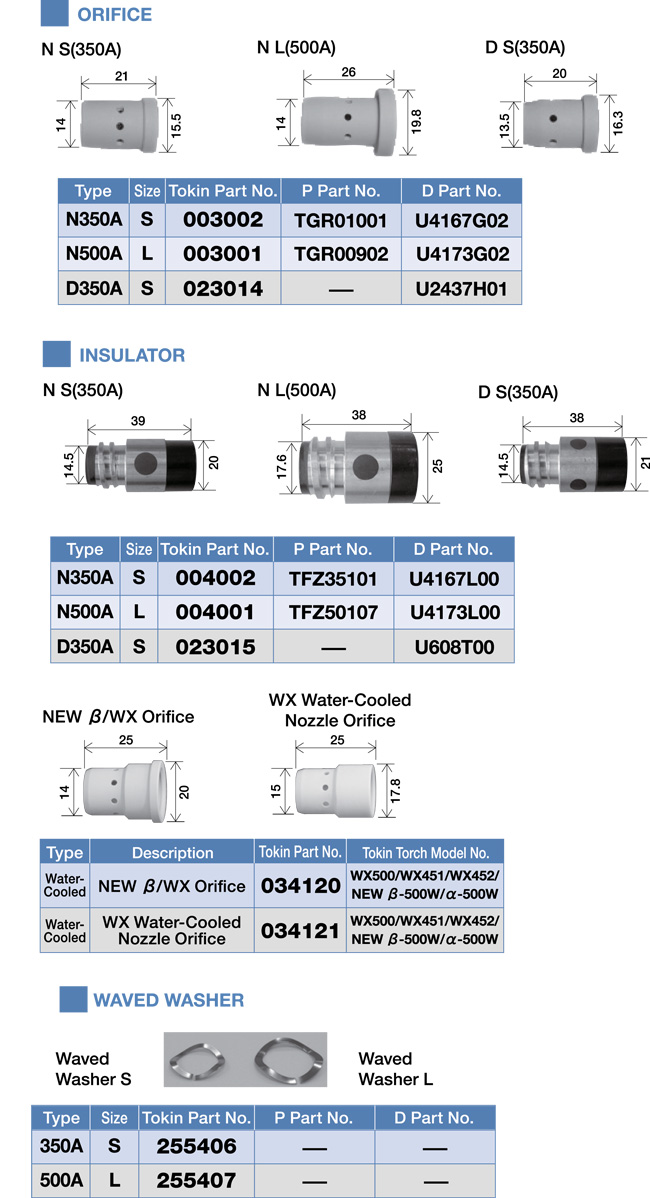 ORIFICE

N S(350A)

21
14
15.5

N L(500A)

26
14
19.8

D S(350A)

20
13.5
16.3

| Type | Size | Tokin Part No. | P Part No. | D Part No. |
|---|---|---|---|---|
| N350A | S | 003002 | TGR01001 | U4167G02 |
| N500A | L | 003001 | TGR00902 | U4173G02 |
| D350A | S | 023014 | — | U2437H01 |

INSULATOR

N S(350A)

39
14.5
20

N L(500A)

38
17.6
25

D S(350A)

38
14.5
21

| Type | Size | Tokin Part No. | P Part No. | D Part No. |
|---|---|---|---|---|
| N350A | S | 004002 | TFZ35101 | U4167L00 |
| N500A | L | 004001 | TFZ50107 | U4173L00 |
| D350A | S | 023015 | — | U608T00 |

NEW $\beta$/WX Orifice

25
14
20

WX Water-Cooled Nozzle Orifice

25
15
17.8

| Type | Description | Tokin Part No. | Tokin Torch Model No. |
|---|---|---|---|
| Water-Cooled | NEW $\beta$/WX Orifice | 034120 | WX500/WX451/WX452/ NEW $\beta$-500W/$\alpha$-500W |
| Water-Cooled | WX Water-Cooled Nozzle Orifice | 034121 | WX500/WX451/WX452/ NEW $\beta$-500W/$\alpha$-500W |

WAVED WASHER

Waved Washer S

Waved Washer L

| Type | Size | Tokin Part No. | P Part No. | D Part No. |
|---|---|---|---|---|
| 350A | S | 255406 | — | — |
| 500A | L | 255407 | — | — |