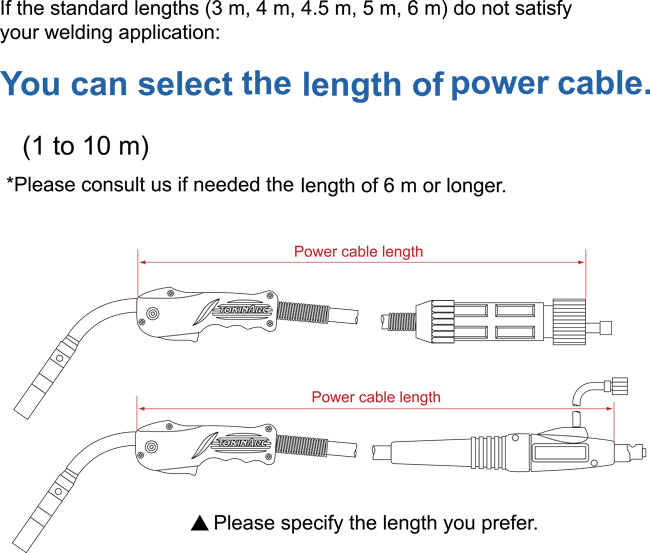 If the standard lengths (3 m, 4 m, 4.5 m, 5 m, 6 m) do not satisfy your welding application:

You can select the length of power cable.

(1 to 10 m)

*Please consult us if needed the length of 6 m or longer.

Power cable length

TOKINARC

Power cable length

TOKINARC

▲ Please specify the length you prefer.