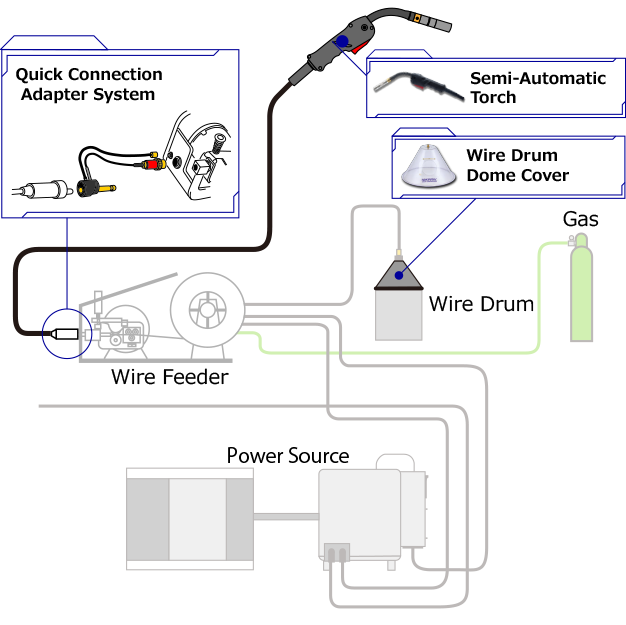 Quick Connection Adapter System

Semi-Automatic Torch

Wire Drum Dome Cover

Gas

Wire Drum

Wire Feeder

Power Source